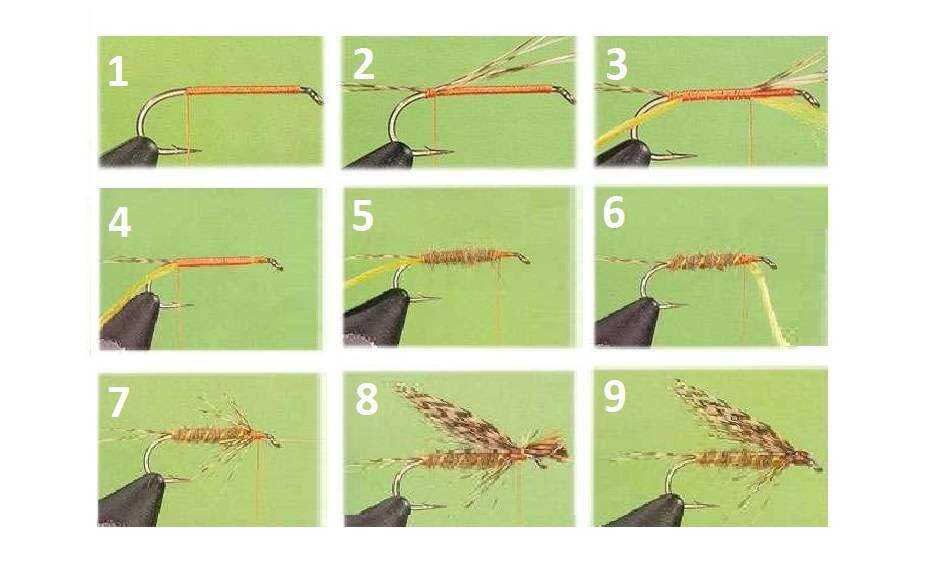 1
2
3
4
5
6
7
8
9