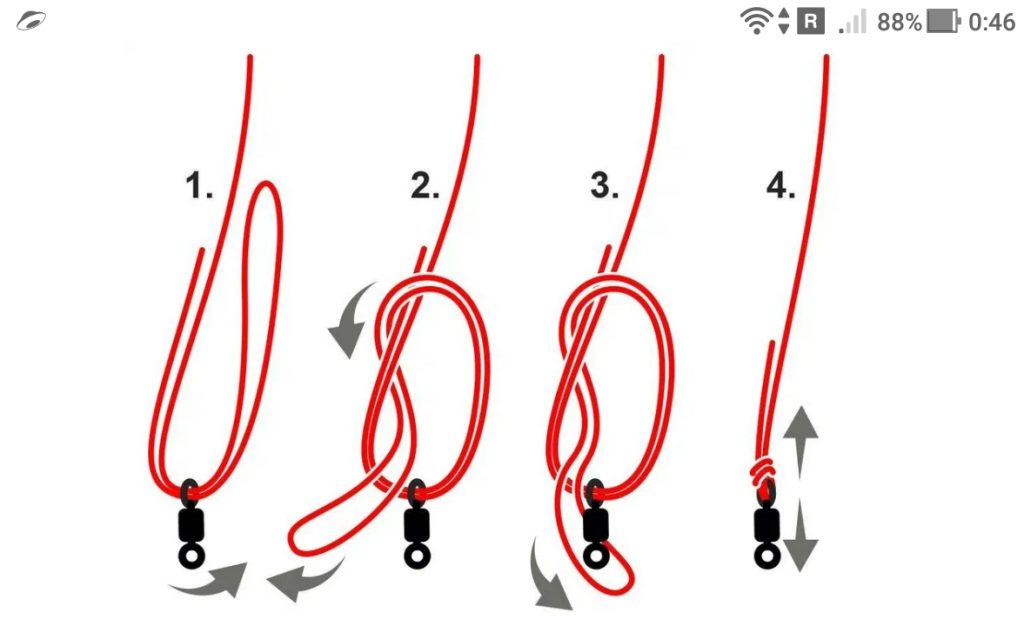 R 88% 0:46

1.

2.

3.

4.