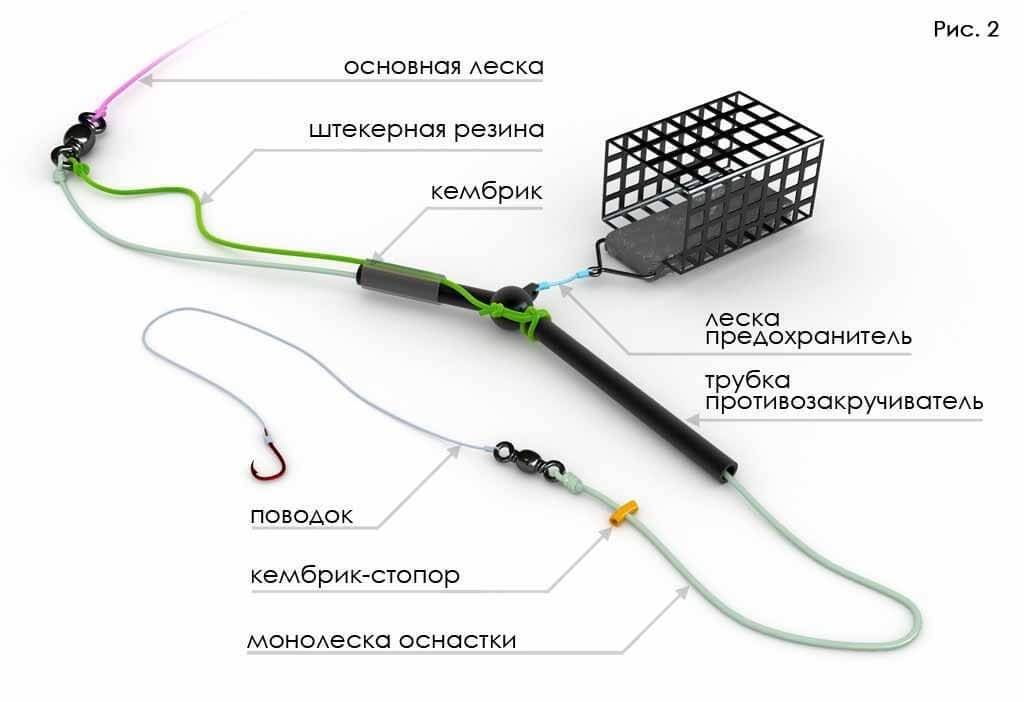 Рис. 2

основная леска

штекерная резина

кембрик

леска предохранитель

трубка противозакручиватель

поводок

кембрик-стопор

монолеска оснастки