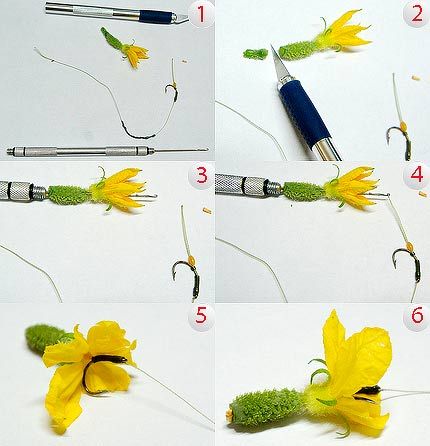 1
2
3
4
5
6