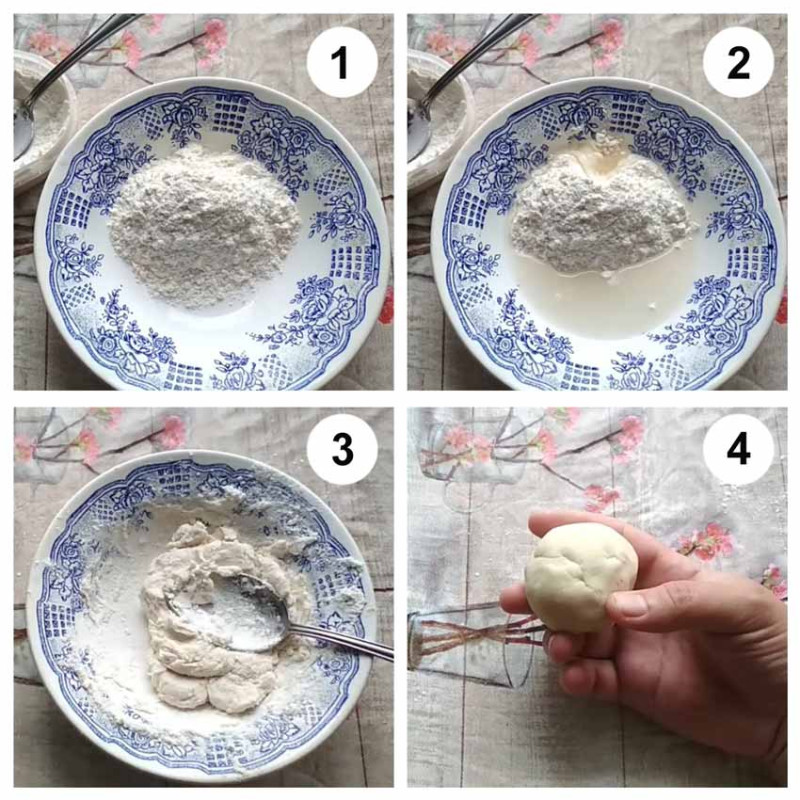 1
2
3
4