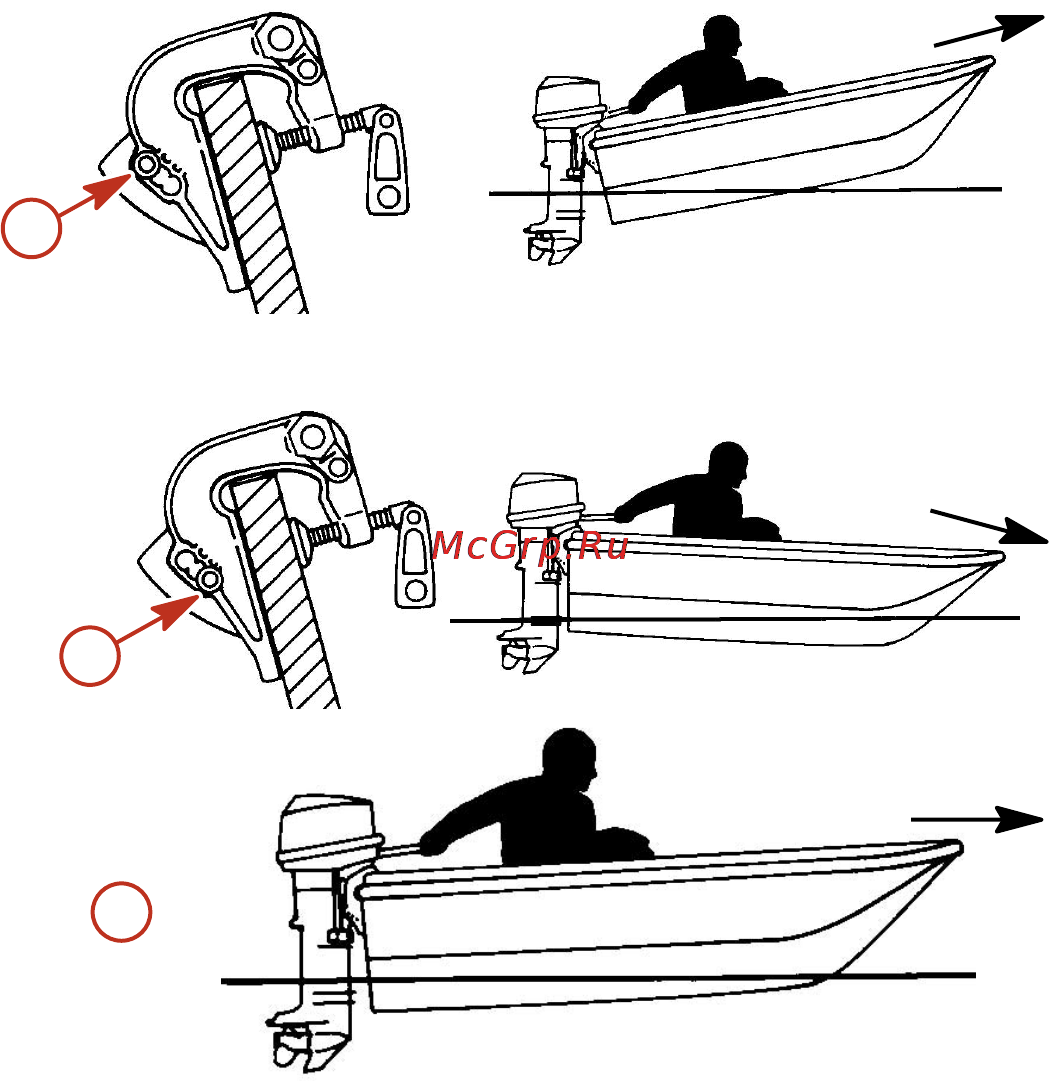 McGrp.Ru