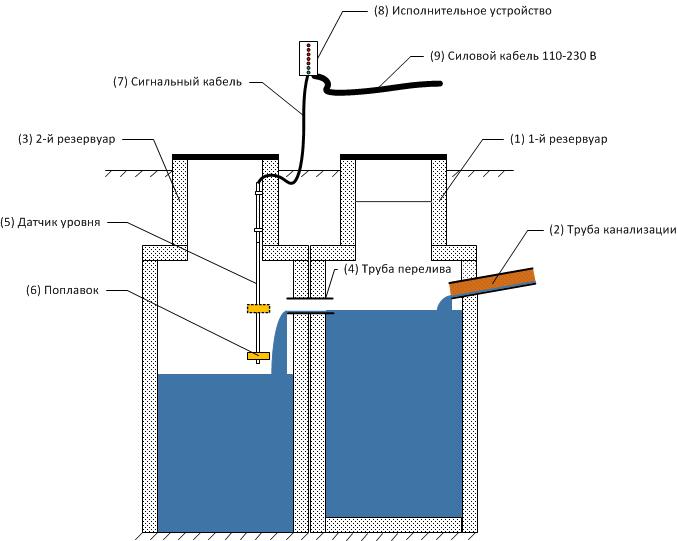 (8) Исполнительное устройство
(9) Силовой кабель 110-230 В
(7) Сигнальный кабель
(3) 2-й резервуар
(1) 1-й резервуар
(5) Датчик уровня
(2) Труба канализации
(4) Труба перелива
(6) Поплавок