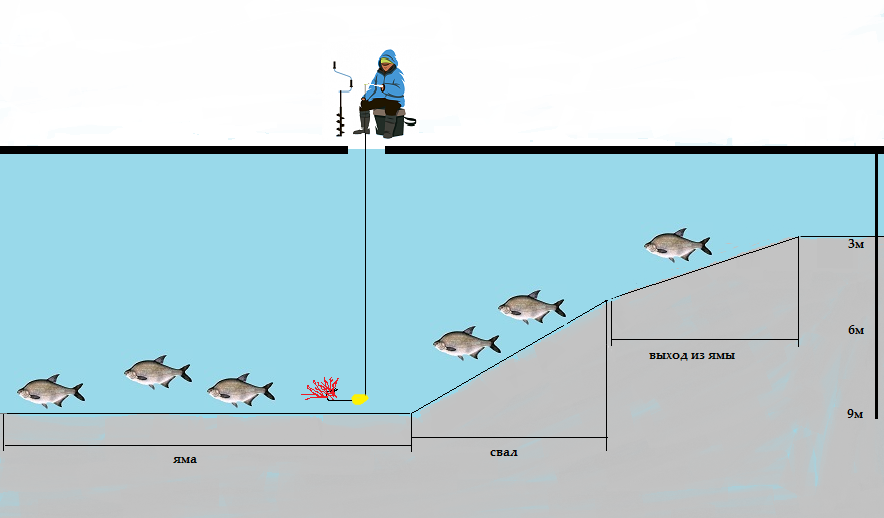 3м

6м

выход из ямы

9м

яма

свал