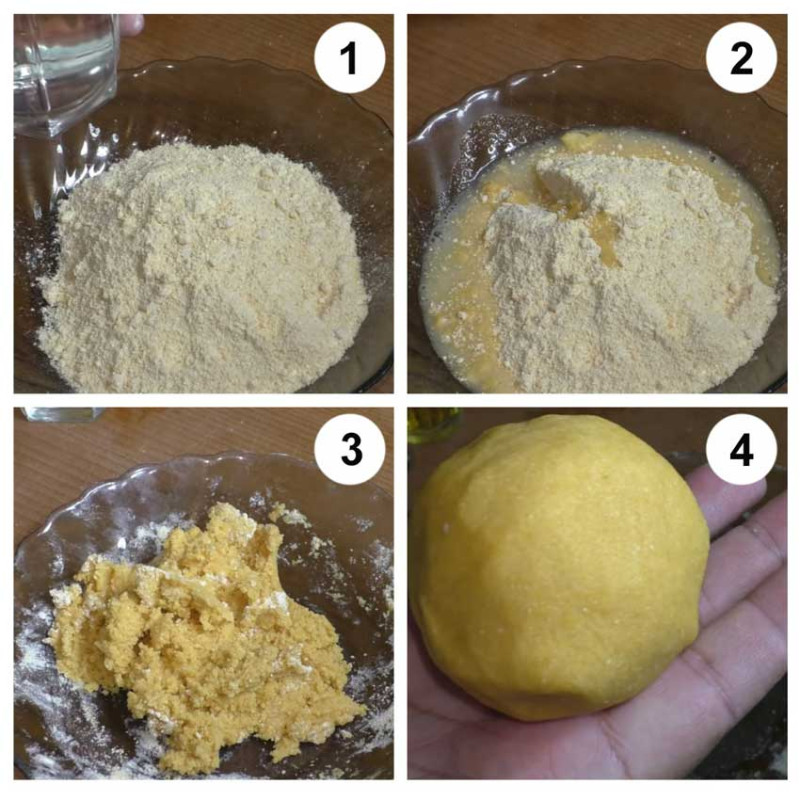 1
2
3
4